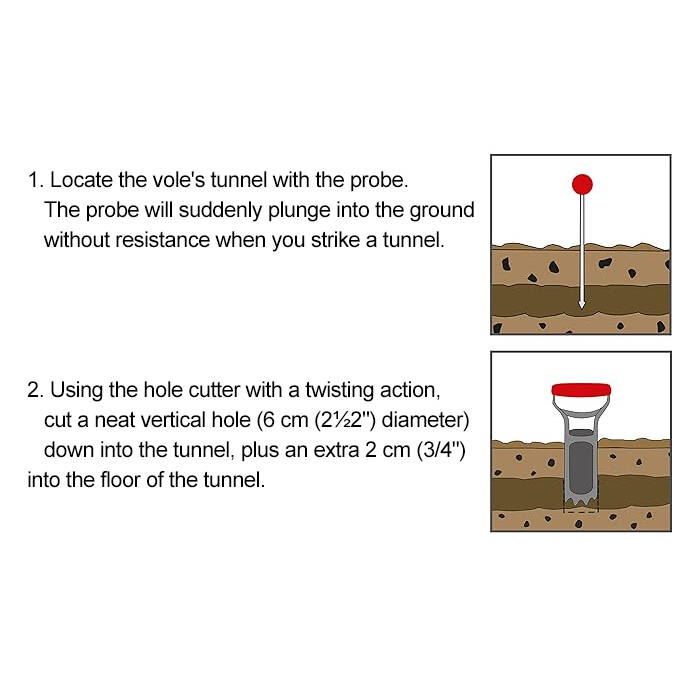 1. Locate the vole's tunnel with the probe.
The probe will suddenly plunge into the ground without resistance when you strike a tunnel.

2. Using the hole cutter with a twisting action, cut a neat vertical hole (6 cm (2½2") diameter) down into the tunnel, plus an extra 2 cm (3/4") into the floor of the tunnel.